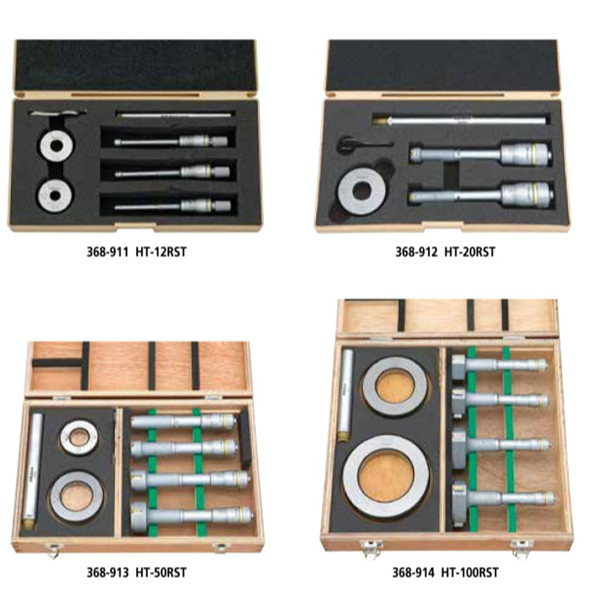 368-911 HT-12RST

368-912 HT-20RST

368-913 HT-50RST

368-914 HT-100RST